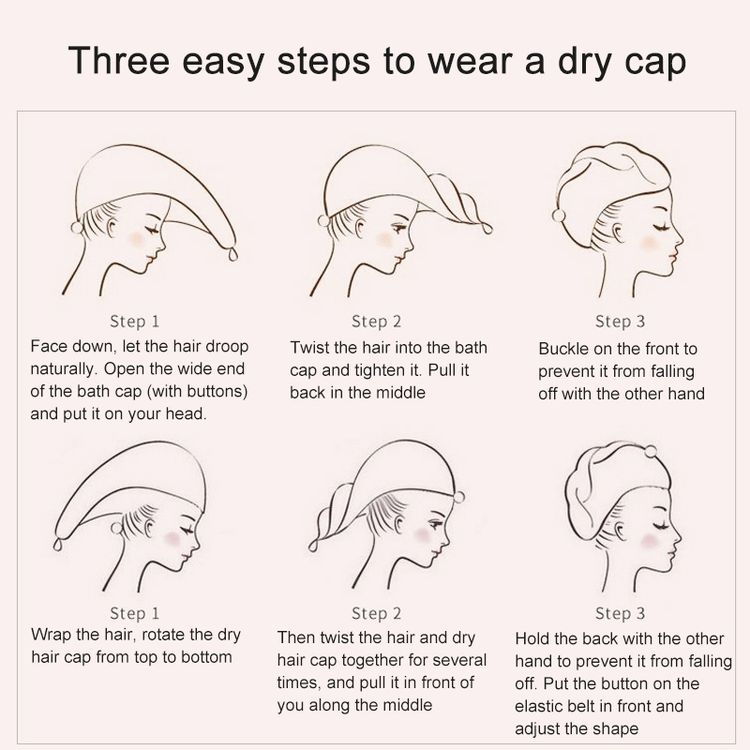 Three easy steps to wear a dry cap

Step 1
Face down, let the hair droop naturally. Open the wide end of the bath cap (with buttons) and put it on your head.

Step 2
Twist the hair into the bath cap and tighten it. Pull it back in the middle

Step 3
Buckle on the front to prevent it from falling off with the other hand

Step 1
Wrap the hair, rotate the dry hair cap from top to bottom

Step 2
Then twist the hair and dry hair cap together for several times, and pull it in front of you along the middle

Step 3
Hold the back with the other hand to prevent it from falling off. Put the button on the elastic belt in front and adjust the shape