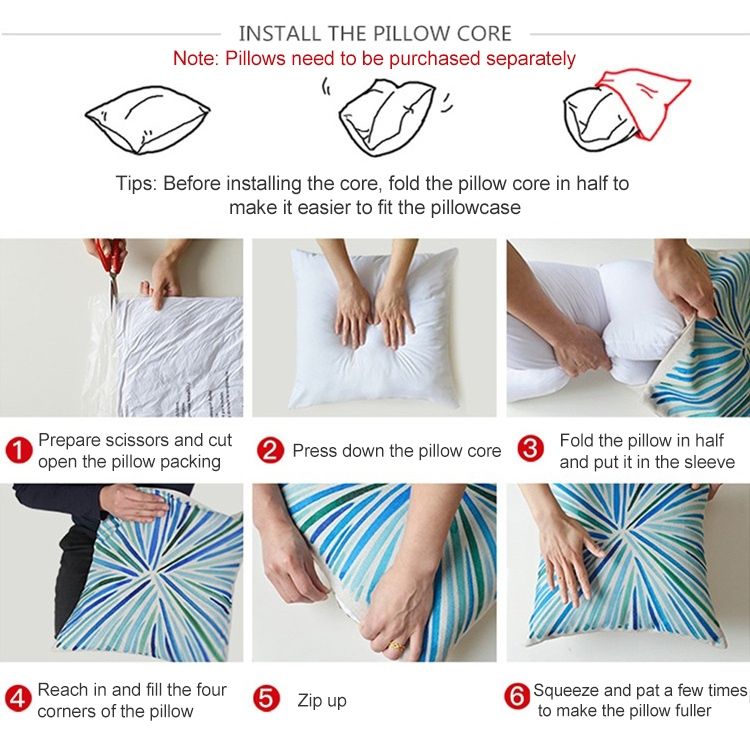 INSTALL THE PILLOW CORE
Note: Pillows need to be purchased separately

Tips: Before installing the core, fold the pillow core in half to make it easier to fit the pillowcase

1 Prepare scissors and cut open the pillow packing

2 Press down the pillow core

3 Fold the pillow in half and put it in the sleeve

4 Reach in and fill the four corners of the pillow

5 Zip up

6 Squeeze and pat a few times to make the pillow fuller