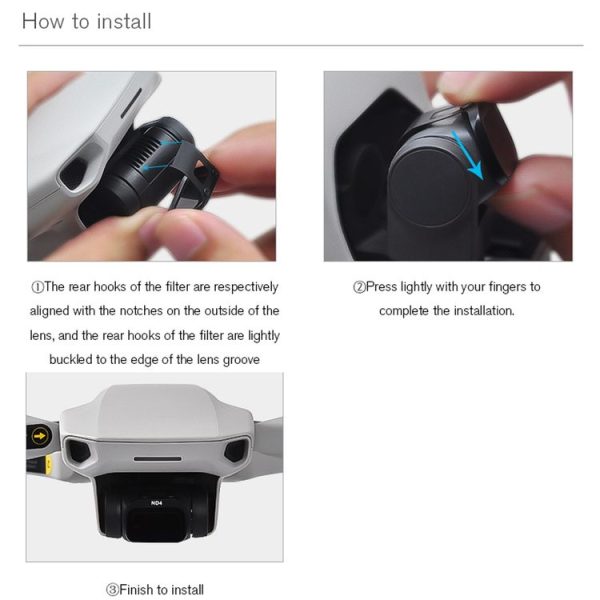 How to install

①The rear hooks of the filter are respectively aligned with the notches on the outside of the lens, and the rear hooks of the filter are lightly buckled to the edge of the lens groove

②Press lightly with your fingers to complete the installation.

ND4

③Finish to install