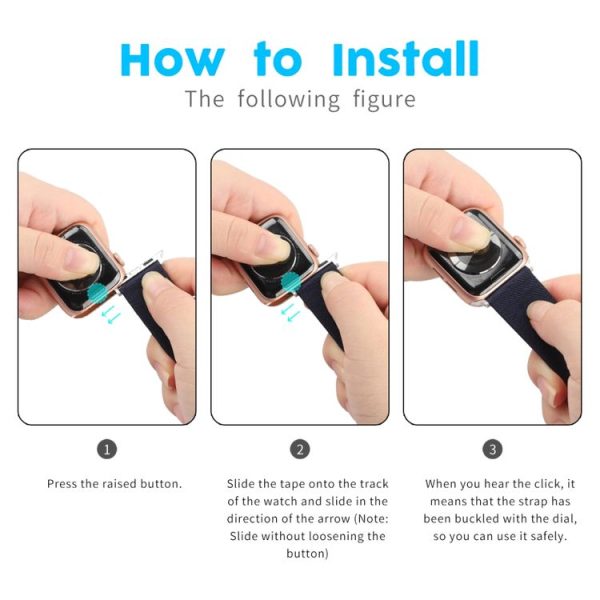 How to Install
The following figure

1

Press the raised button.

2

Slide the tape onto the track of the watch and slide in the direction of the arrow (Note: Slide without loosening the button)

3

When you hear the click, it means that the strap has been buckled with the dial, so you can use it safely.