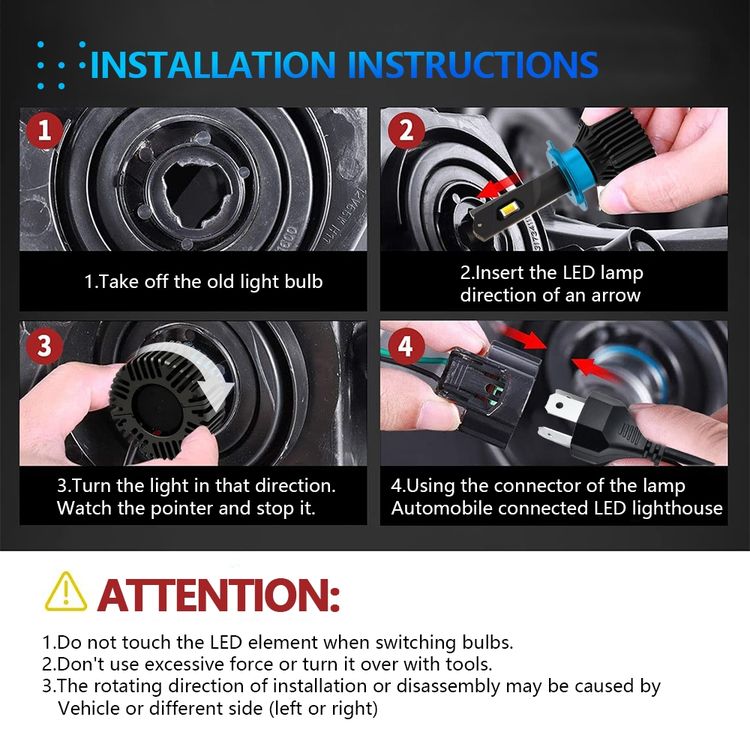 INSTALLATION INSTRUCTIONS

1

1.Take off the old light bulb

2

2.Insert the LED lamp direction of an arrow

3

3.Turn the light in that direction. Watch the pointer and stop it.

4

4.Using the connector of the lamp Automobile connected LED lighthouse

ATTENTION:

1.Do not touch the LED element when switching bulbs.
2.Don't use excessive force or turn it over with tools.
3.The rotating direction of installation or disassembly may be caused by Vehicle or different side (left or right)