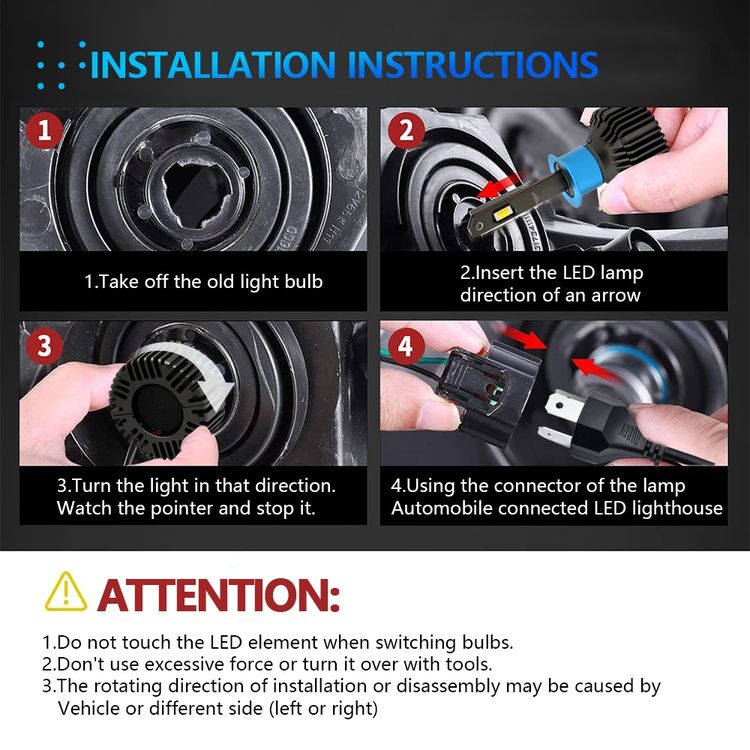 INSTALLATION INSTRUCTIONS

1

1.Take off the old light bulb

2

2.Insert the LED lamp direction of an arrow

3

3.Turn the light in that direction. Watch the pointer and stop it.

4

4.Using the connector of the lamp Automobile connected LED lighthouse

ATTENTION:

1.Do not touch the LED element when switching bulbs.
2.Don't use excessive force or turn it over with tools.
3.The rotating direction of installation or disassembly may be caused by Vehicle or different side (left or right)