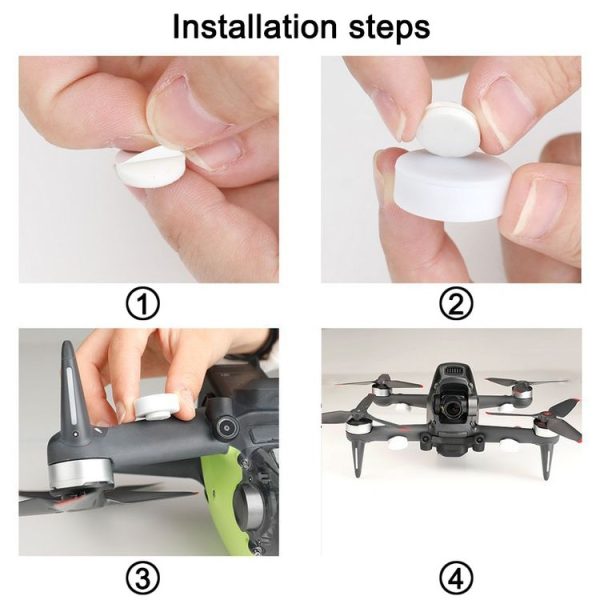 Installation steps

①

②

③

④