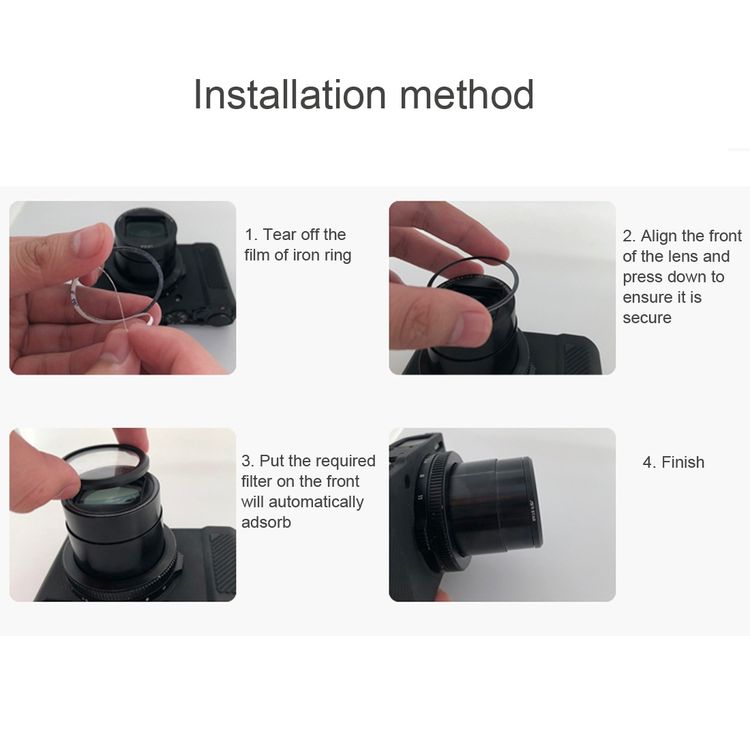 Installation method

1. Tear off the film of iron ring

2. Align the front of the lens and press down to ensure it is secure

3. Put the required filter on the front will automatically adsorb

4. Finish