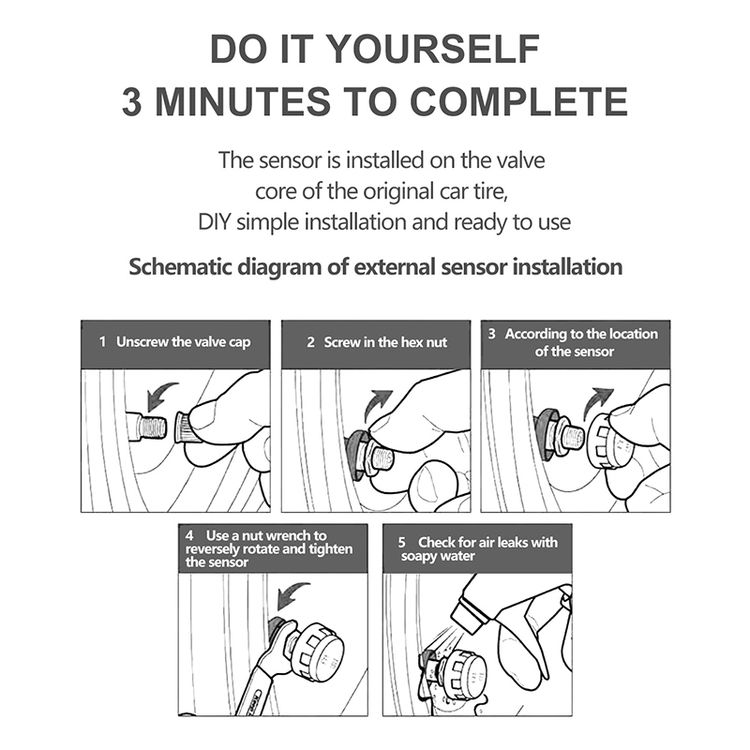 DO IT YOURSELF
3 MINUTES TO COMPLETE

The sensor is installed on the valve core of the original car tire, DIY simple installation and ready to use

Schematic diagram of external sensor installation

1 Unscrew the valve cap

2 Screw in the hex nut

3 According to the location of the sensor

4 Use a nut wrench to reversely rotate and tighten the sensor

5 Check for air leaks with soapy water