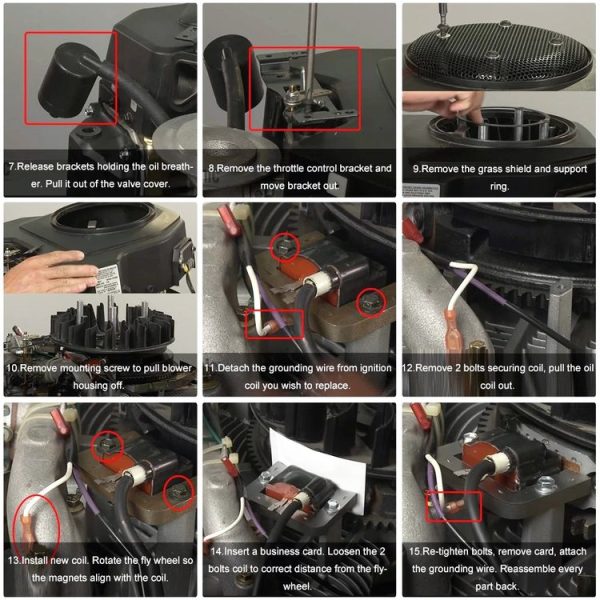 7.Release brackets holding the oil breather. Pull it out of the valve cover.

8.Remove the throttle control bracket and move bracket out.

9.Remove the grass shield and support ring.

10.Remove mounting screw to pull blower housing off.

11.Detach the grounding wire from ignition coil you wish to replace.

12.Remove 2 bolts securing coil, pull the oil coil out.

13.Install new coil. Rotate the fly wheel so the magnets align with the coil.

14.Insert a business card. Loosen the 2 bolts coil to correct distance from the flywheel.

15.Re-tighten bolts, remove card, attach the grounding wire. Reassemble every part back.