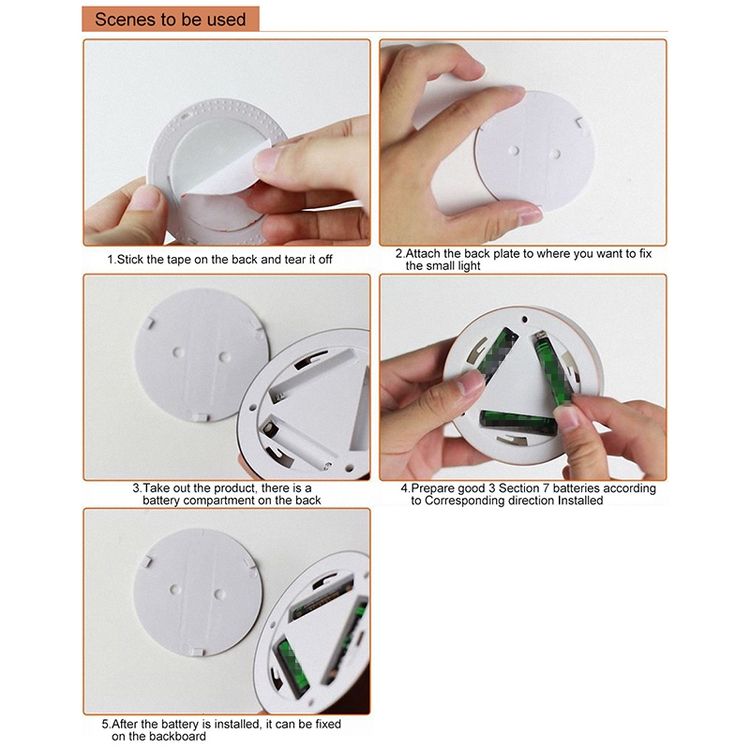 Scenes to be used

1.Stick the tape on the back and tear it off

2.Attach the back plate to where you want to fix the small light

3.Take out the product, there is a battery compartment on the back

4.Prepare good 3 Section 7 batteries according to Corresponding direction Installed

5.After the battery is installed, it can be fixed on the backboard