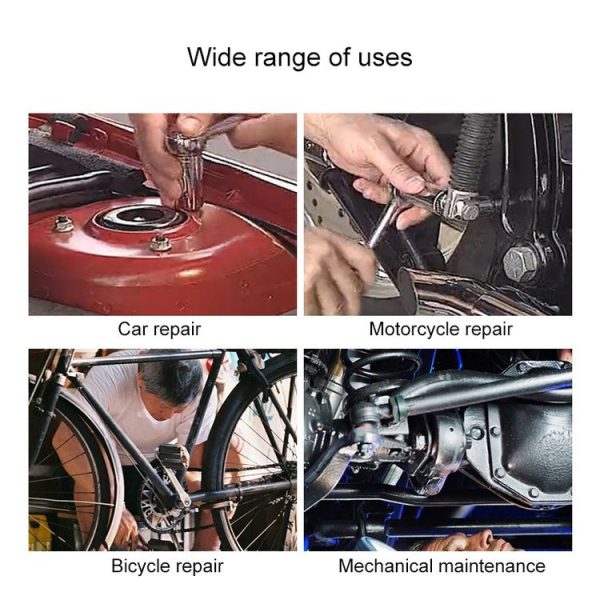 Wide range of uses

Car repair

Motorcycle repair

Bicycle repair

Mechanical maintenance