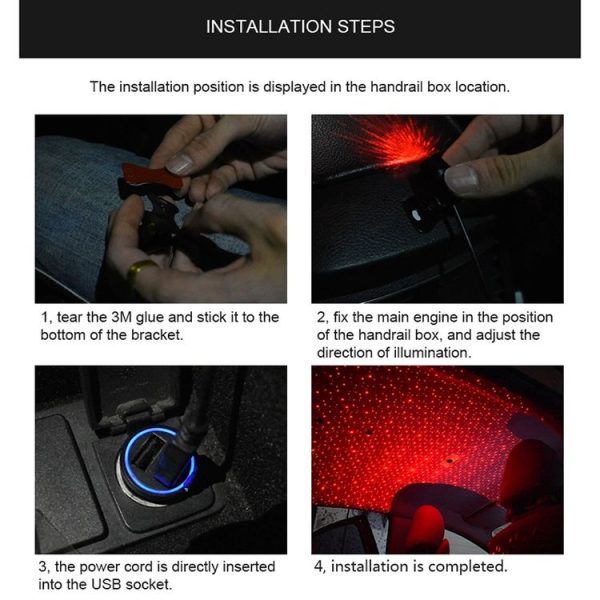 INSTALLATION STEPS

The installation position is displayed in the handrail box location.

1, tear the 3M glue and stick it to the bottom of the bracket.

2, fix the main engine in the position of the handrail box, and adjust the direction of illumination.

3, the power cord is directly inserted into the USB socket.

4, installation is completed.