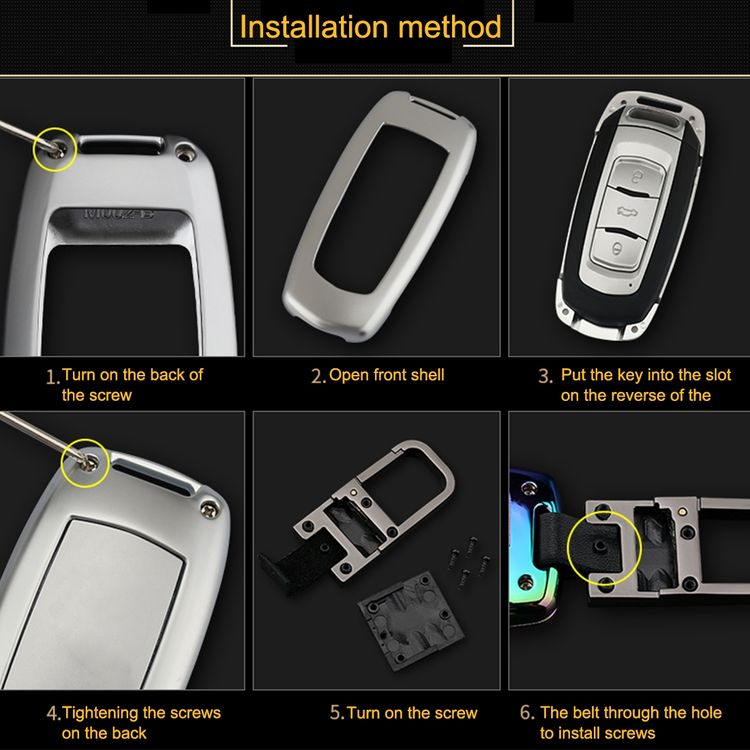 Installation method

1. Turn on the back of the screw

2. Open front shell

3. Put the key into the slot on the reverse of the

4. Tightening the screws on the back

5. Turn on the screw

6. The belt through the hole to install screws