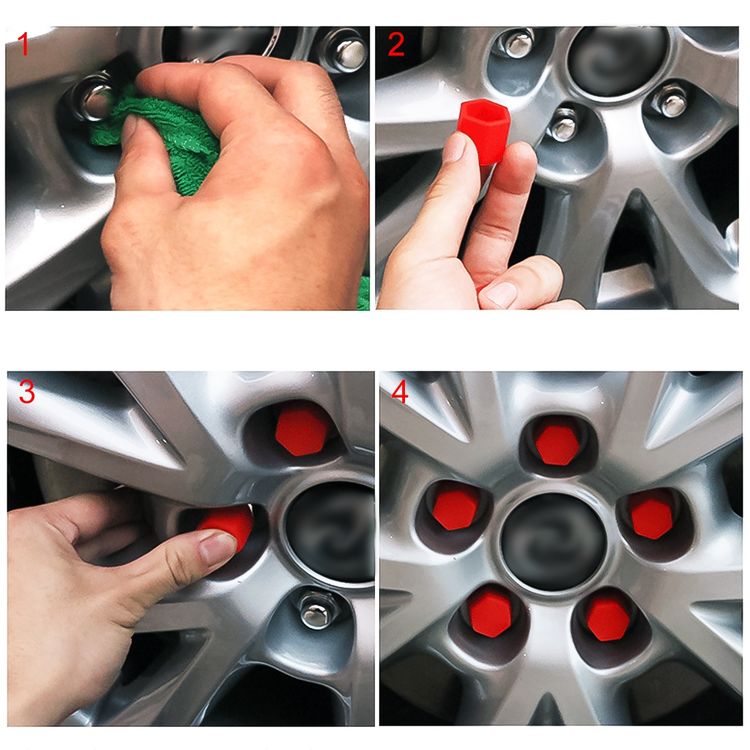 1
2
3
4