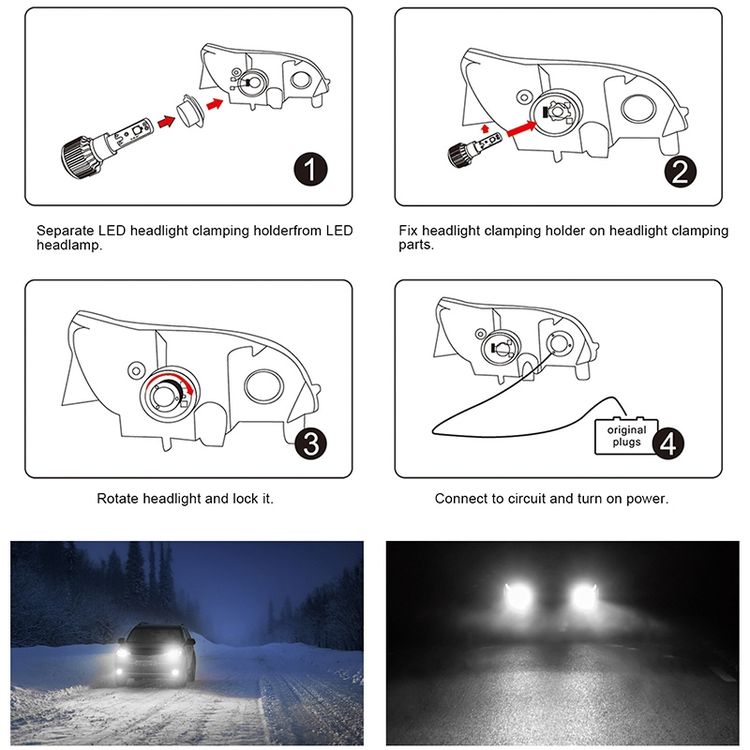 1

Separate LED headlight clamping holderfrom LED headlamp.

2

Fix headlight clamping holder on headlight clamping parts.

3

Rotate headlight and lock it.

original plugs

4

Connect to circuit and turn on power.