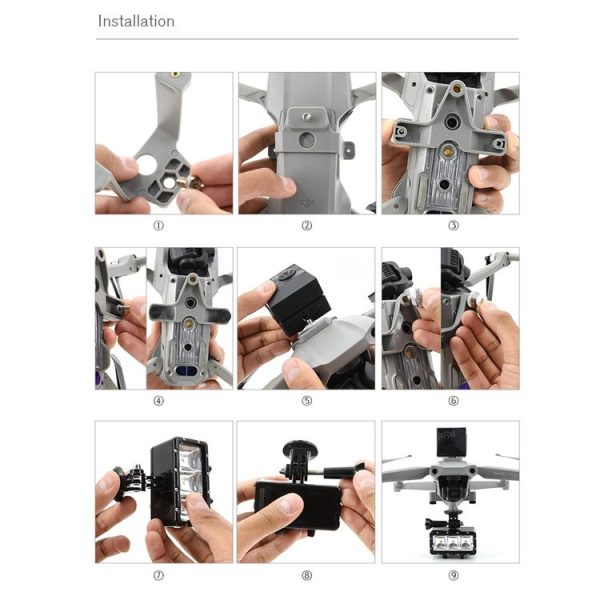 Installation

①

②

③

④

⑤

⑥

⑦

⑧

⑨