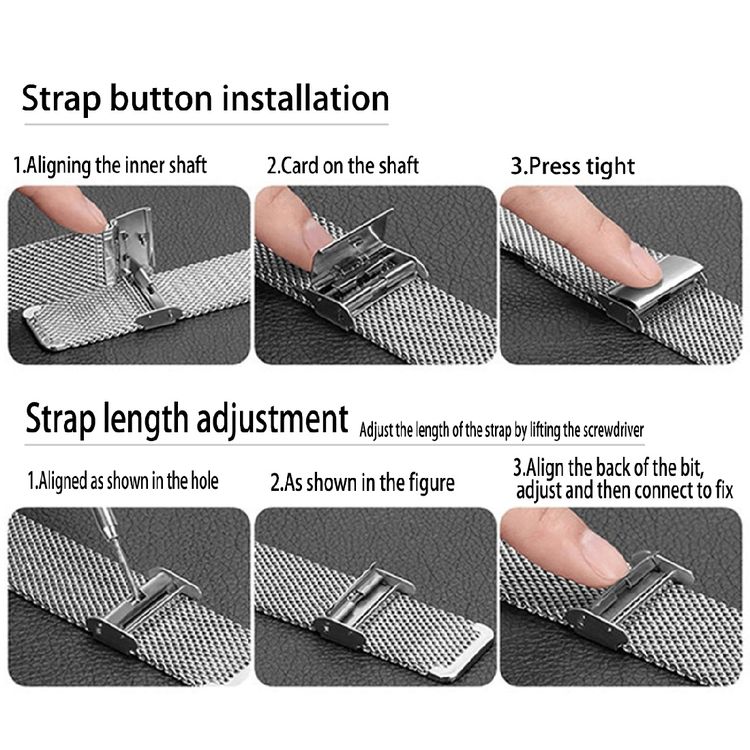 Strap button installation

1.Aligning the inner shaft

2.Card on the shaft

3.Press tight

Strap length adjustment Adjust the length of the strap by lifting the screwdriver

1.Aligned as shown in the hole

2.As shown in the figure

3.Align the back of the bit, adjust and then connect to fix