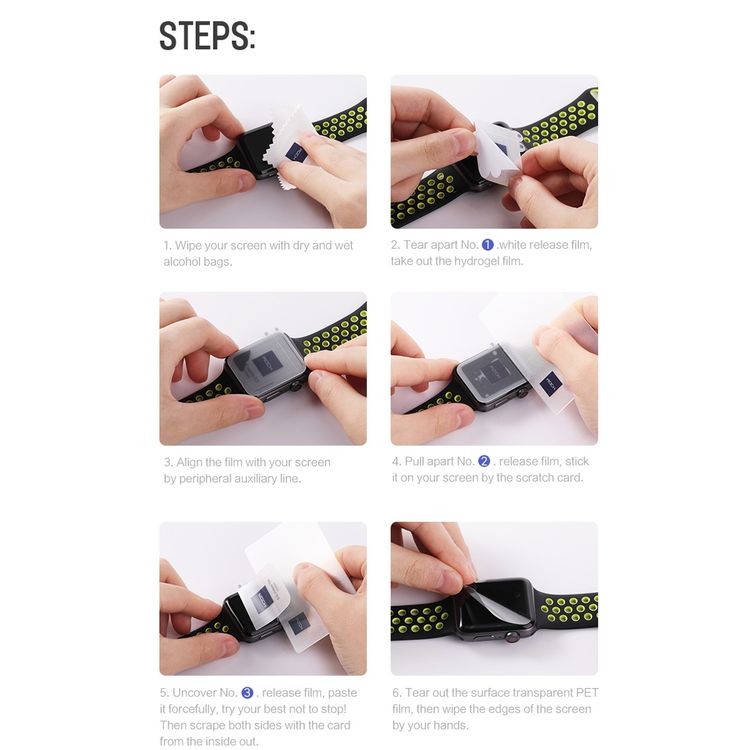 STEPS:

1. Wipe your screen with dry and wet alcohol bags.

2. Tear apart No. 1 .white release film, take out the hydrogel film.

3. Align the film with your screen by peripheral auxiliary line.

4. Pull apart No. 2 . release film, stick it on your screen by the scratch card.

5. Uncover No. 3 . release film, paste it forcefully, try your best not to stop! Then scrape both sides with the card from the inside out.

6. Tear out the surface transparent PET film, then wipe the edges of the screen by your hands.