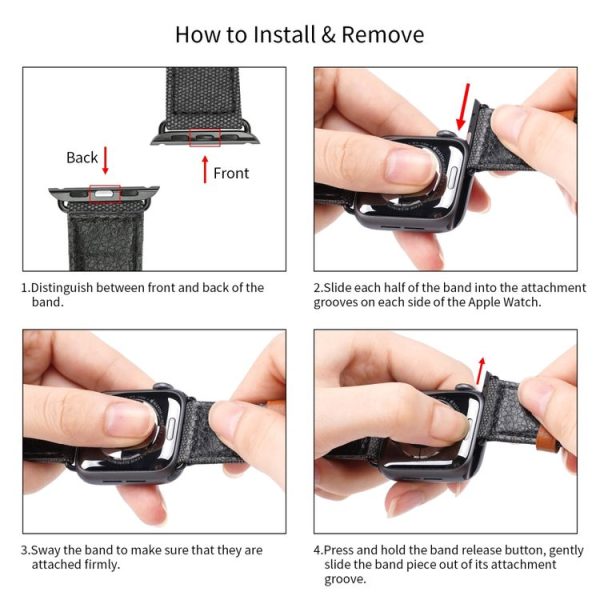 How to Install & Remove

Back

Front

1.Distinguish between front and back of the band.

2.Slide each half of the band into the attachment grooves on each side of the Apple Watch.

3.Sway the band to make sure that they are attached firmly.

4.Press and hold the band release button, gently slide the band piece out of its attachment groove.