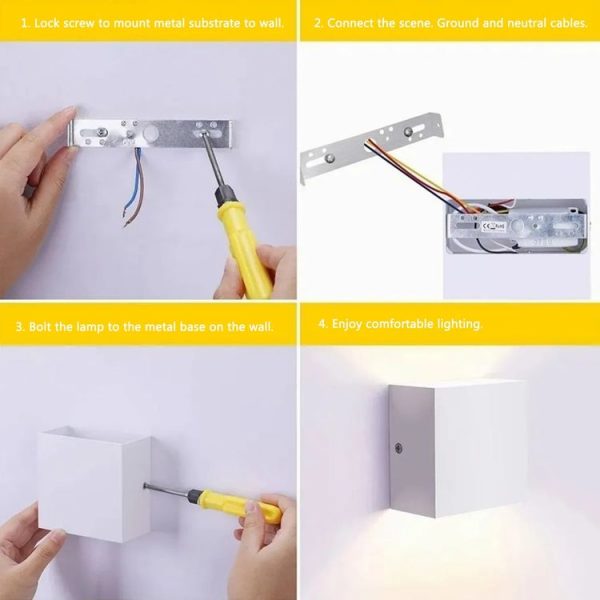 1. Lock screw to mount metal substrate to wall.

2. Connect the scene. Ground and neutral cables.

CE RoHS

3. Bolt the lamp to the metal base on the wall.

4. Enjoy comfortable lighting.