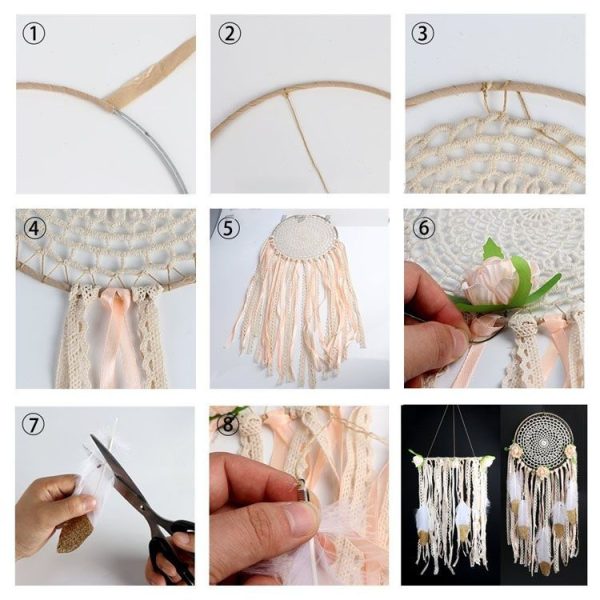 ①
②
③
④
⑤
⑥
⑦
⑧