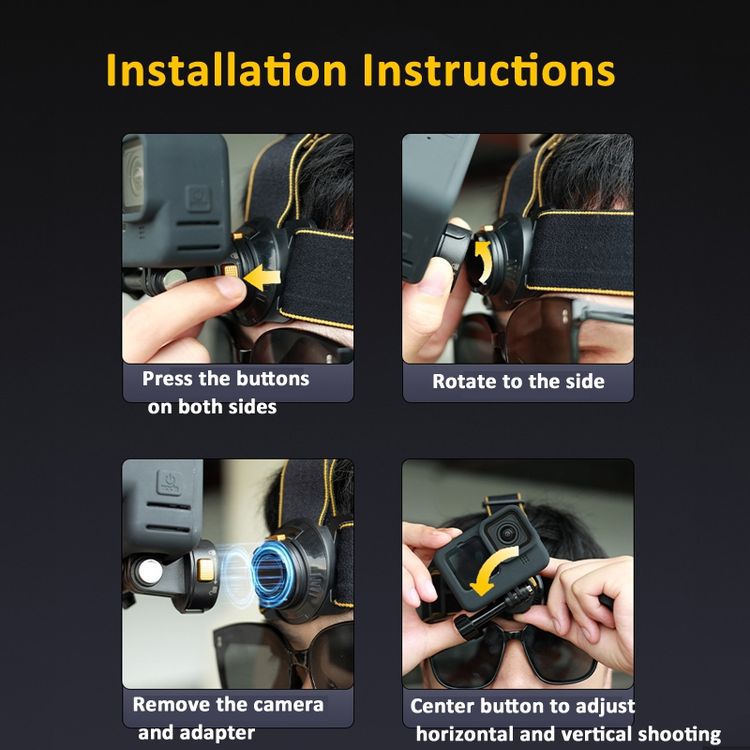 Installation Instructions

Press the buttons on both sides

Rotate to the side

Remove the camera and adapter

Center button to adjust horizontal and vertical shooting