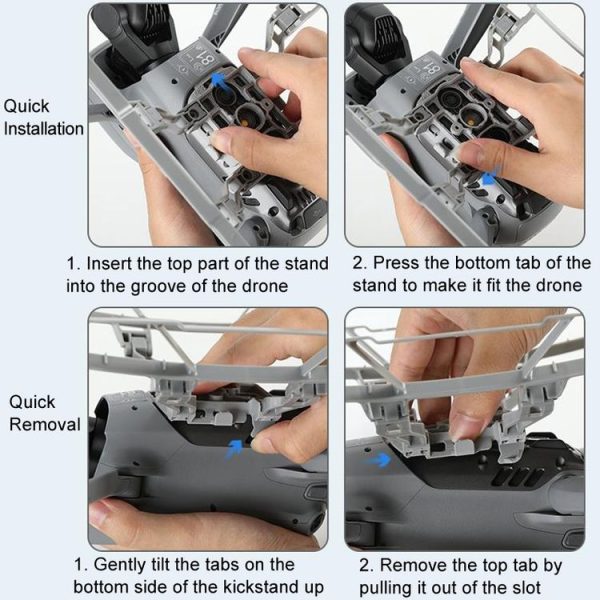 Quick Installation

1. Insert the top part of the stand into the groove of the drone

2. Press the bottom tab of the stand to make it fit the drone

Quick Removal

1. Gently tilt the tabs on the bottom side of the kickstand up

2. Remove the top tab by pulling it out of the slot