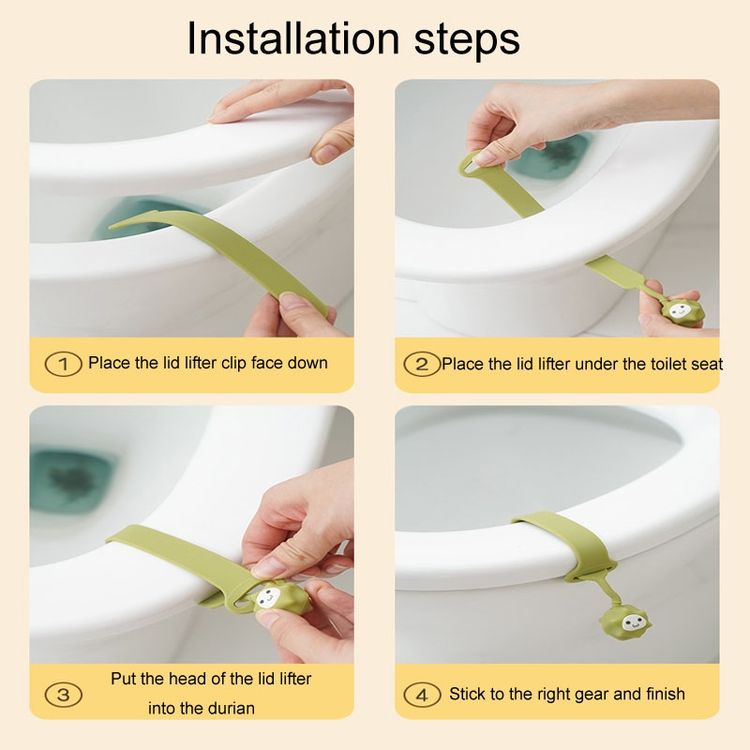 Installation steps

1 Place the lid lifter clip face down

2 Place the lid lifter under the toilet seat

3 Put the head of the lid lifter into the durian

4 Stick to the right gear and finish