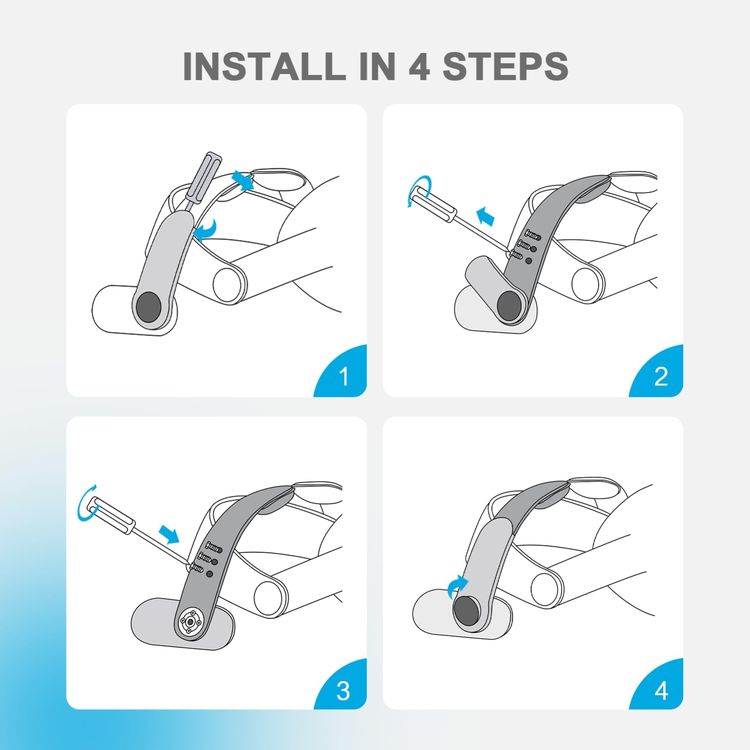 INSTALL IN 4 STEPS

1

2

3

4