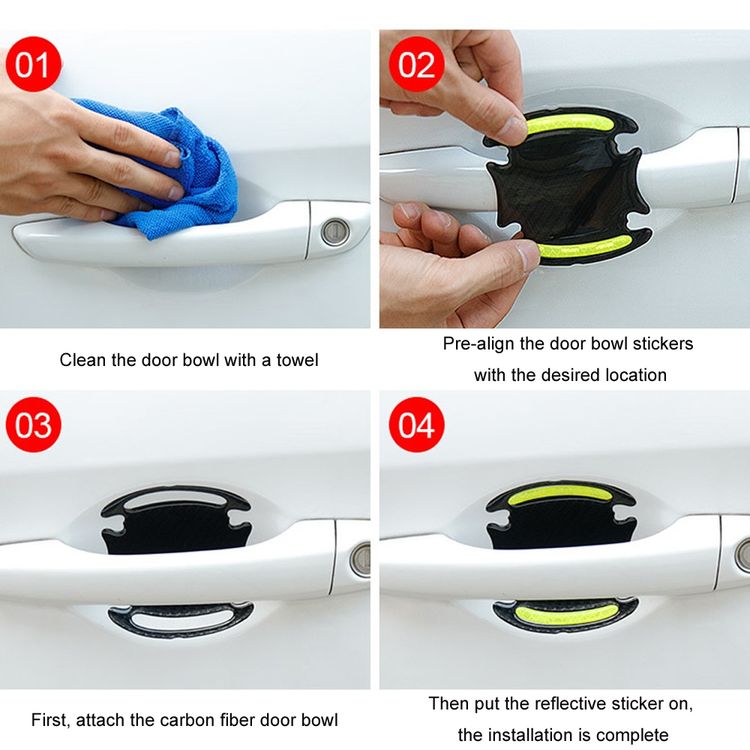 01

Clean the door bowl with a towel

02

Pre-align the door bowl stickers with the desired location

03

First, attach the carbon fiber door bowl

04

Then put the reflective sticker on, the installation is complete