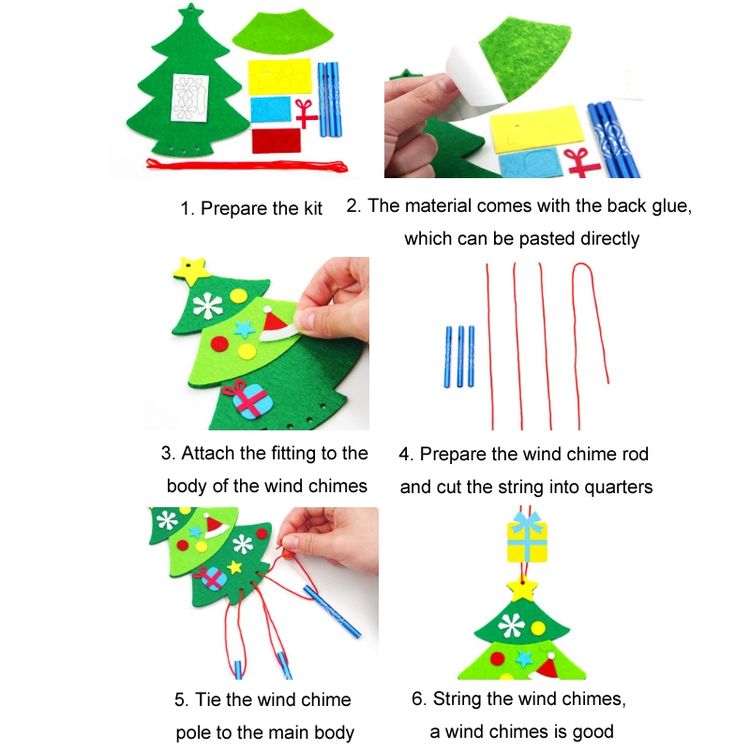 1. Prepare the kit

2. The material comes with the back glue, which can be pasted directly

3. Attach the fitting to the body of the wind chimes

4. Prepare the wind chime rod and cut the string into quarters

5. Tie the wind chime pole to the main body

6. String the wind chimes, a wind chimes is good