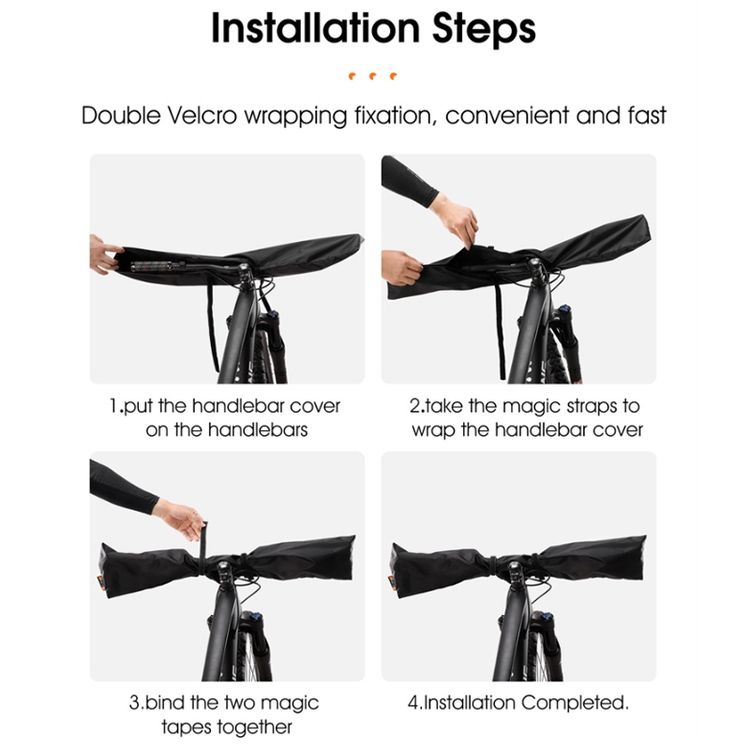 Installation Steps

Double Velcro wrapping fixation, convenient and fast

1.put the handlebar cover on the handlebars

2.take the magic straps to wrap the handlebar cover

3.bind the two magic tapes together

4.Installation Completed.