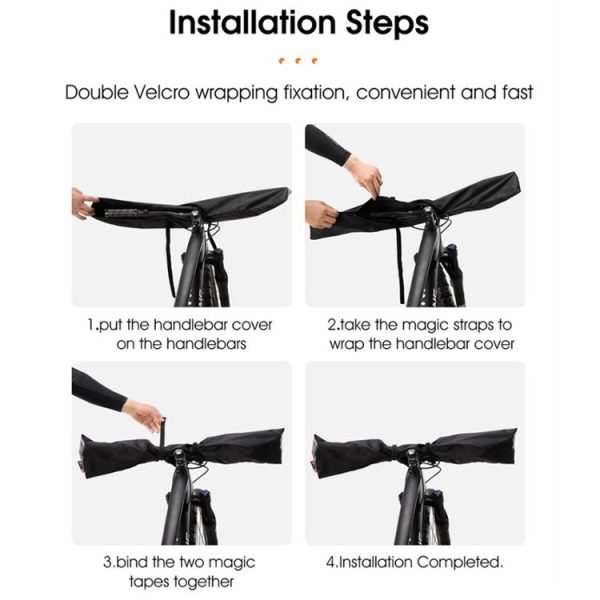 Installation Steps

Double Velcro wrapping fixation, convenient and fast

1.put the handlebar cover on the handlebars

2.take the magic straps to wrap the handlebar cover

3.bind the two magic tapes together

4.Installation Completed.