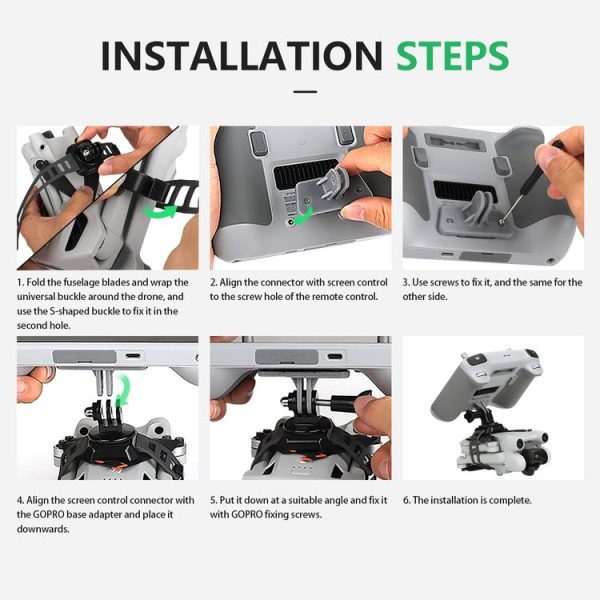 INSTALLATION STEPS

1. Fold the fuselage blades and wrap the universal buckle around the drone, and use the S-shaped buckle to fix it in the second hole.

2. Align the connector with screen control to the screw hole of the remote control.

3. Use screws to fix it, and the same for the other side.

4. Align the screen control connector with the GOPRO base adapter and place it downwards.

5. Put it down at a suitable angle and fix it with GOPRO fixing screws.

6. The installation is complete.