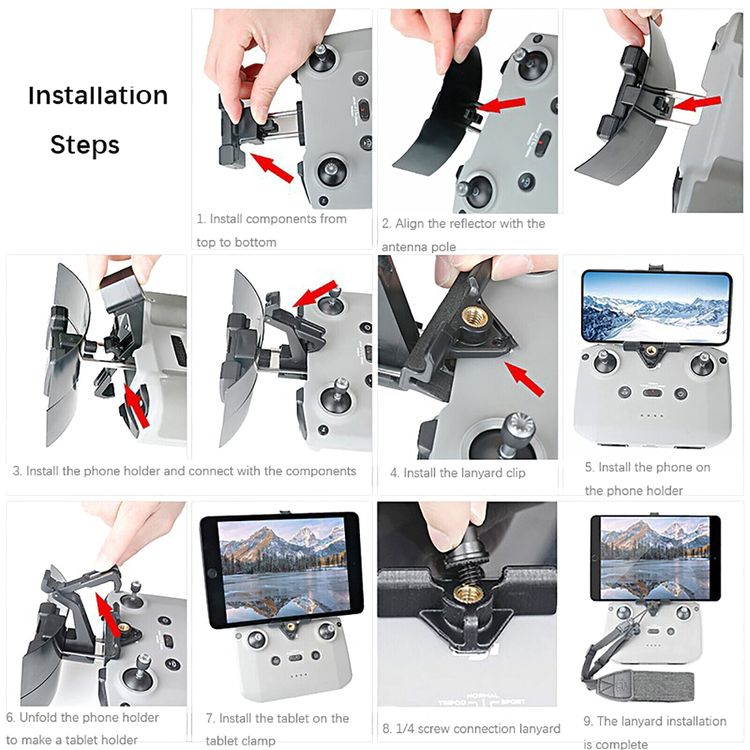 Installation Steps

1. Install components from top to bottom

2. Align the reflector with the antenna pole

3. Install the phone holder and connect with the components

4. Install the lanyard clip

5. Install the phone on the phone holder

6. Unfold the phone holder to make a tablet holder

7. Install the tablet on the tablet clamp

TRIPOD NORMAL SPORT

8. 1/4 screw connection lanyard

9. The lanyard installation is complete