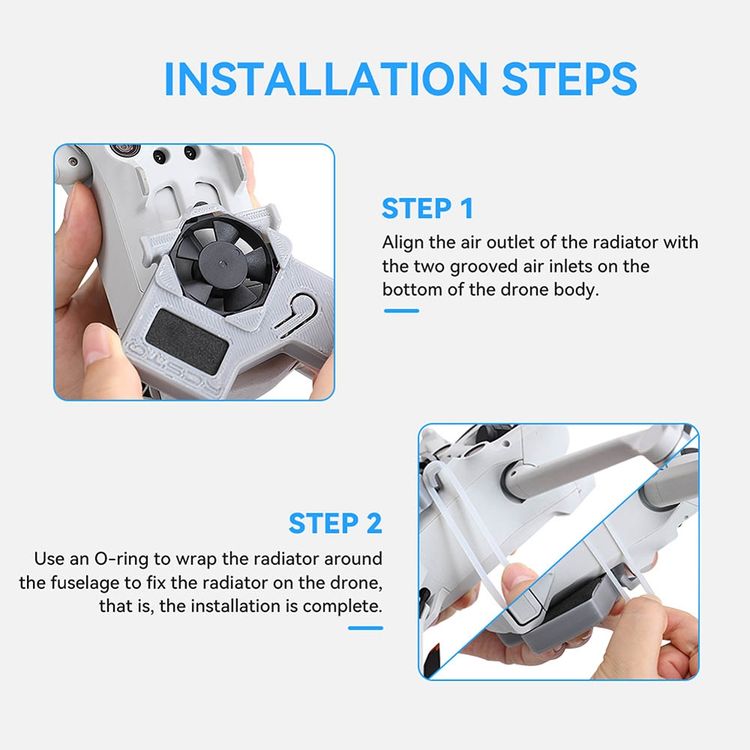 INSTALLATION STEPS

STEP 1

Align the air outlet of the radiator with the two grooved air inlets on the bottom of the drone body.

STEP 2

Use an O-ring to wrap the radiator around the fuselage to fix the radiator on the drone, that is, the installation is complete.