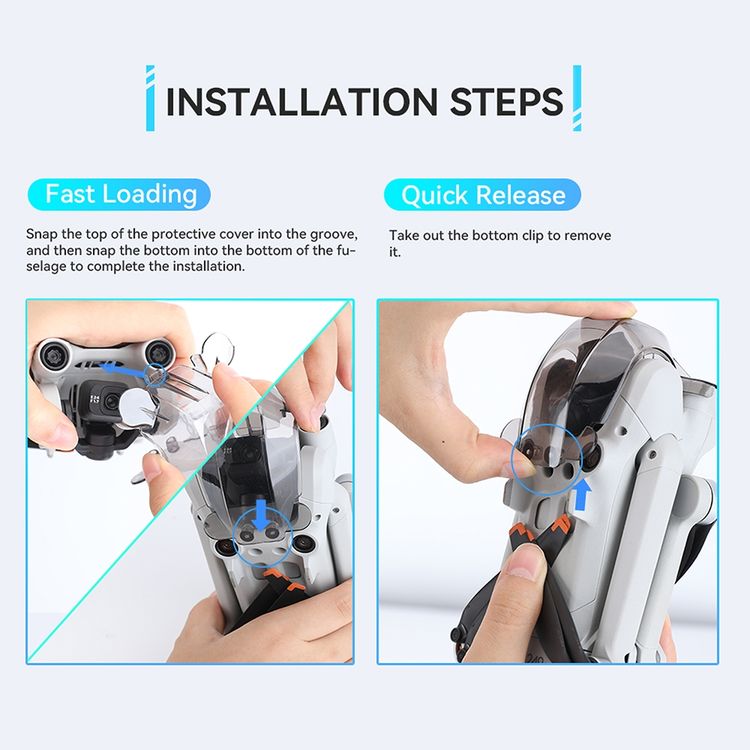 INSTALLATION STEPS

Fast Loading

Snap the top of the protective cover into the groove, and then snap the bottom into the bottom of the fuselage to complete the installation.

Quick Release

Take out the bottom clip to remove it.