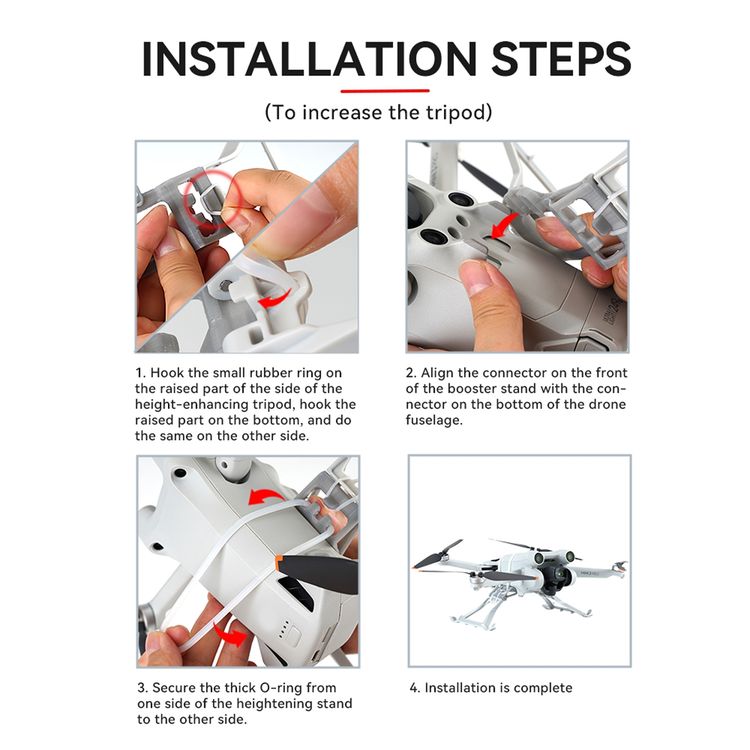 INSTALLATION STEPS

(To increase the tripod)

1. Hook the small rubber ring on the raised part of the side of the height-enhancing tripod, hook the raised part on the bottom, and do the same on the other side.

2. Align the connector on the front of the booster stand with the connector on the bottom of the drone fuselage.

3. Secure the thick O-ring from one side of the heightening stand to the other side.

4. Installation is complete