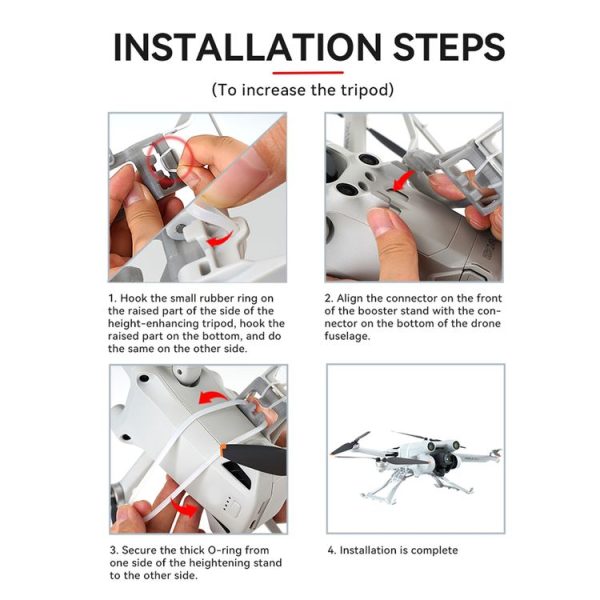 INSTALLATION STEPS

(To increase the tripod)

1. Hook the small rubber ring on the raised part of the side of the height-enhancing tripod, hook the raised part on the bottom, and do the same on the other side.

2. Align the connector on the front of the booster stand with the connector on the bottom of the drone fuselage.

3. Secure the thick O-ring from one side of the heightening stand to the other side.

4. Installation is complete