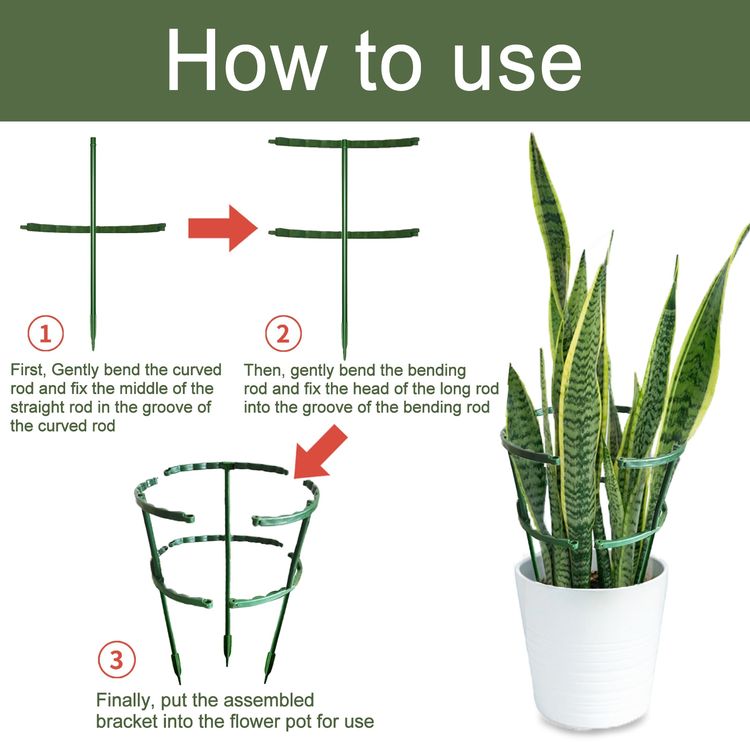 How to use

1

First, Gently bend the curved rod and fix the middle of the straight rod in the groove of the curved rod

2

Then, gently bend the bending rod and fix the head of the long rod into the groove of the bending rod

3

Finally, put the assembled bracket into the flower pot for use