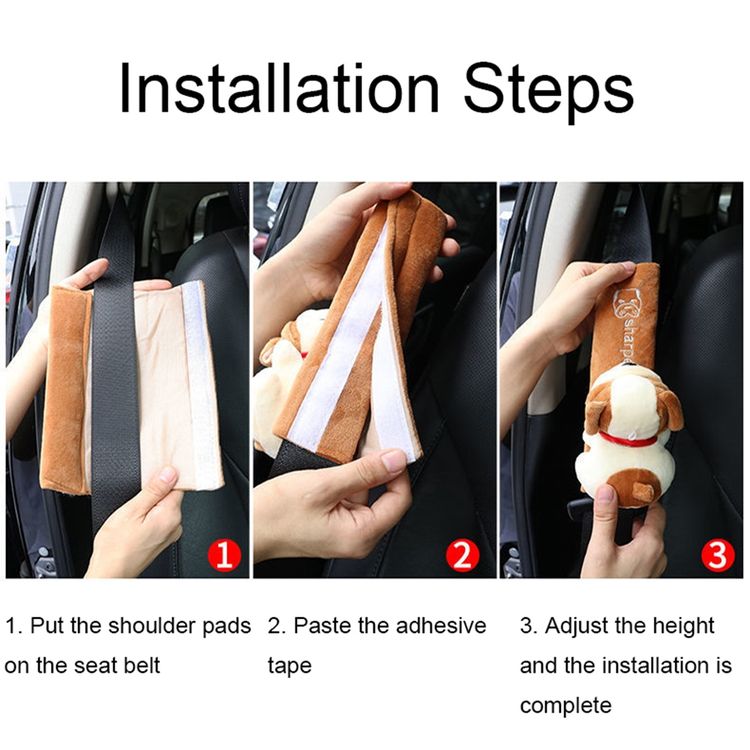 Installation Steps

1

2

sharp

3

1. Put the shoulder pads on the seat belt

2. Paste the adhesive tape

3. Adjust the height and the installation is complete