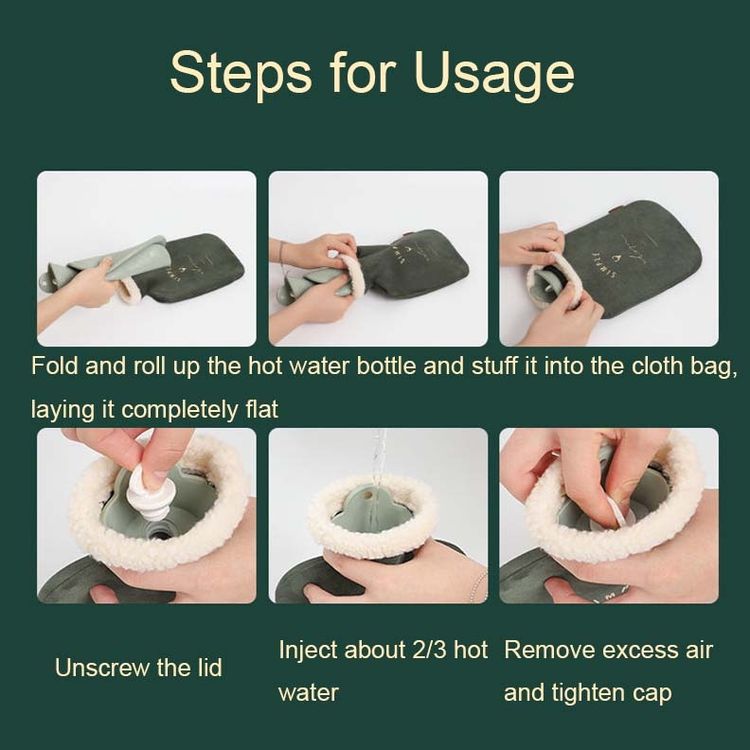 Steps for Usage

Fold and roll up the hot water bottle and stuff it into the cloth bag, laying it completely flat

Unscrew the lid

Inject about 2/3 hot water

Remove excess air and tighten cap