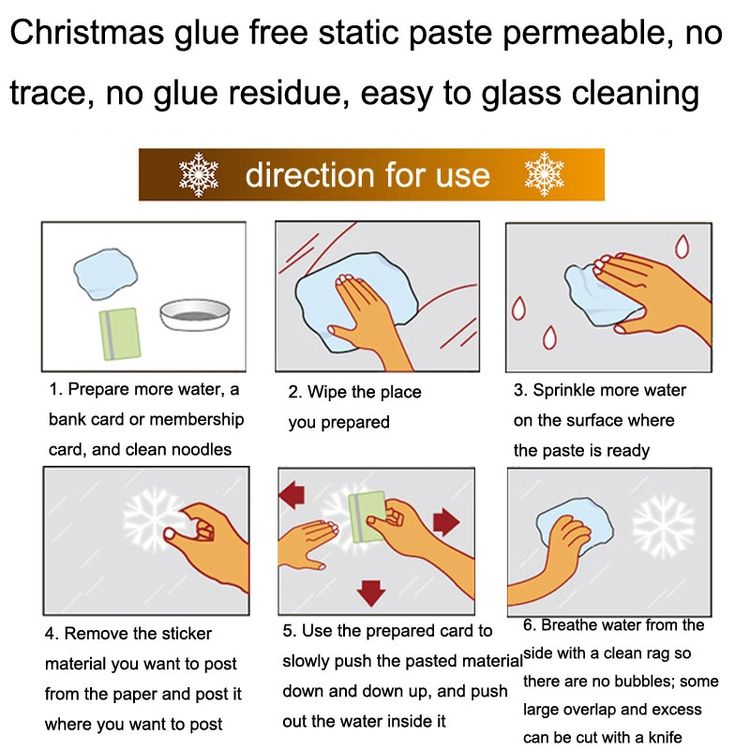 Christmas glue free static paste permeable, no trace, no glue residue, easy to glass cleaning

direction for use

1. Prepare more water, a bank card or membership card, and clean noodles

2. Wipe the place you prepared

3. Sprinkle more water on the surface where the paste is ready

4. Remove the sticker material you want to post from the paper and post it where you want to post

5. Use the prepared card to slowly push the pasted material down and down up, and push out the water inside it

6. Breathe water from the side with a clean rag so there are no bubbles; some large overlap and excess can be cut with a knife