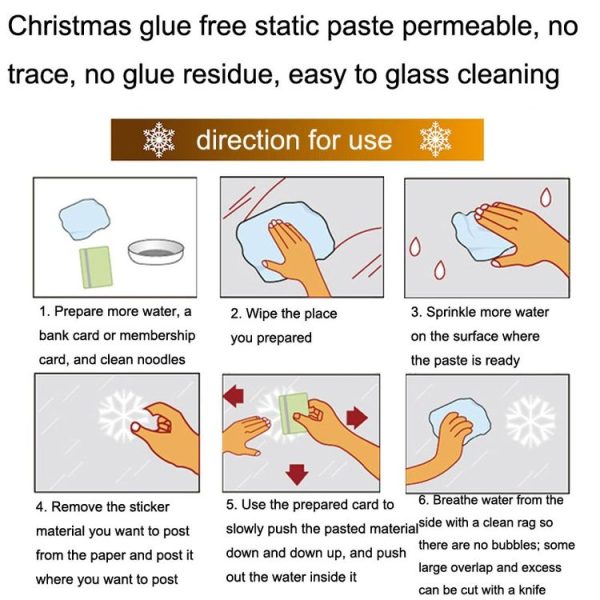 Christmas glue free static paste permeable, no trace, no glue residue, easy to glass cleaning

direction for use

1. Prepare more water, a bank card or membership card, and clean noodles

2. Wipe the place you prepared

3. Sprinkle more water on the surface where the paste is ready

4. Remove the sticker material you want to post from the paper and post it where you want to post

5. Use the prepared card to slowly push the pasted material down and down up, and push out the water inside it

6. Breathe water from the side with a clean rag so there are no bubbles; some large overlap and excess can be cut with a knife