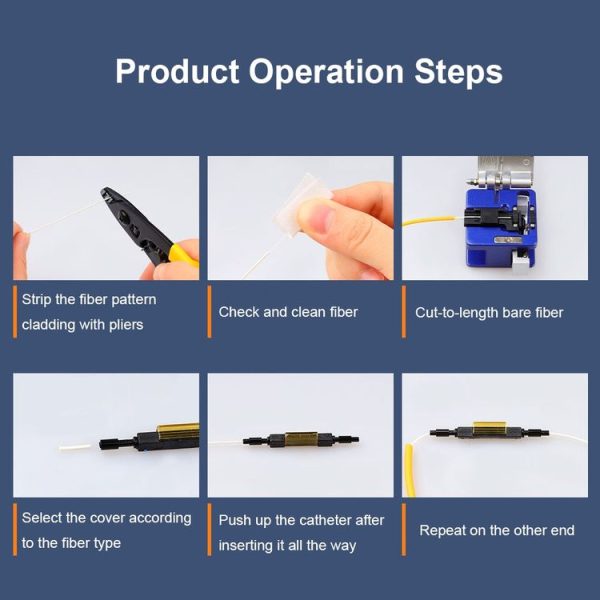 Product Operation Steps

Strip the fiber pattern cladding with pliers

Check and clean fiber

Cut-to-length bare fiber

Select the cover according to the fiber type

Push up the catheter after inserting it all the way

Repeat on the other end