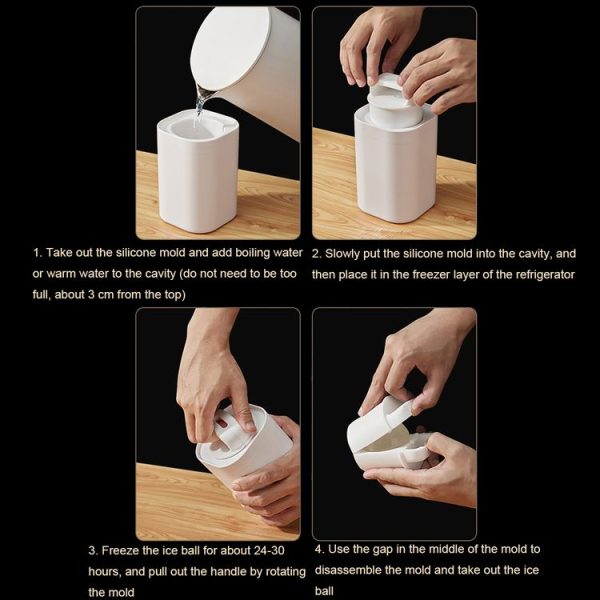 1. Take out the silicone mold and add boiling water or warm water to the cavity (do not need to be too full, about 3 cm from the top)

2. Slowly put the silicone mold into the cavity, and then place it in the freezer layer of the refrigerator

3. Freeze the ice ball for about 24-30 hours, and pull out the handle by rotating the mold

4. Use the gap in the middle of the mold to disassemble the mold and take out the ice ball