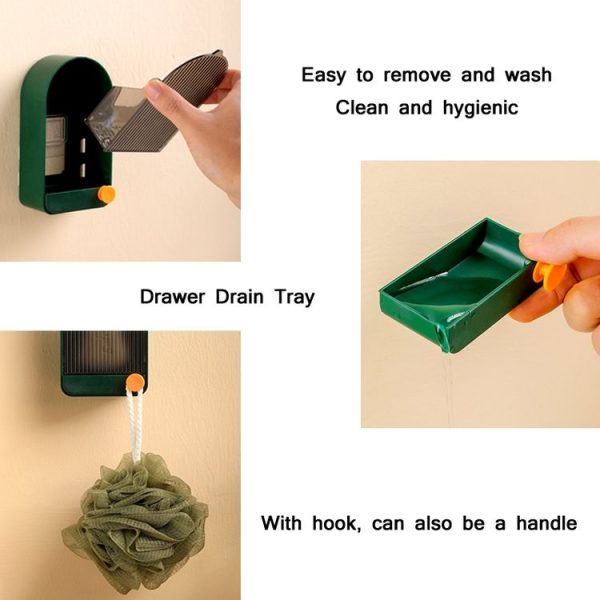 Easy to remove and wash
Clean and hygienic

Drawer Drain Tray

With hook, can also be a handle