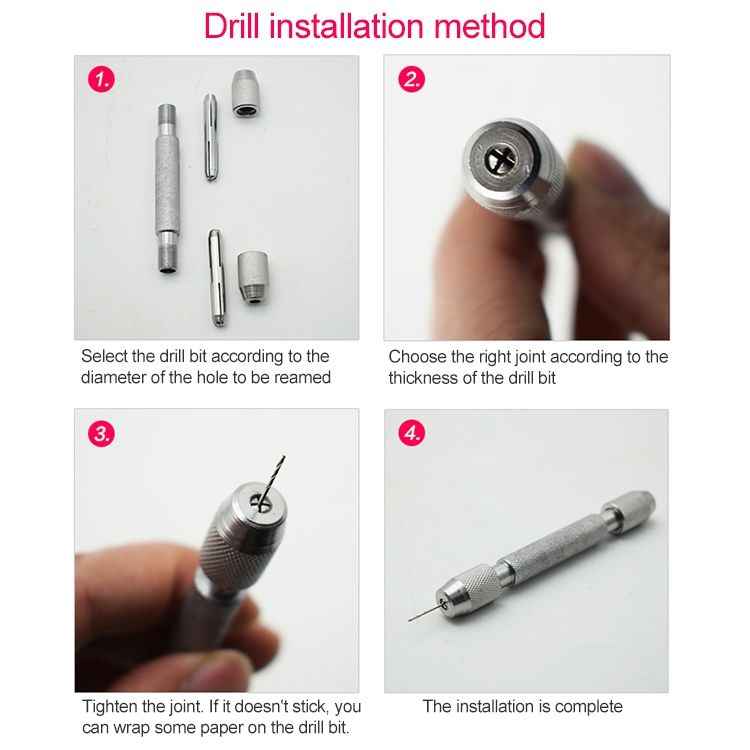 Drill installation method

1.

Select the drill bit according to the diameter of the hole to be reamed

2.

Choose the right joint according to the thickness of the drill bit

3.

Tighten the joint. If it doesn't stick, you can wrap some paper on the drill bit.

4.

The installation is complete