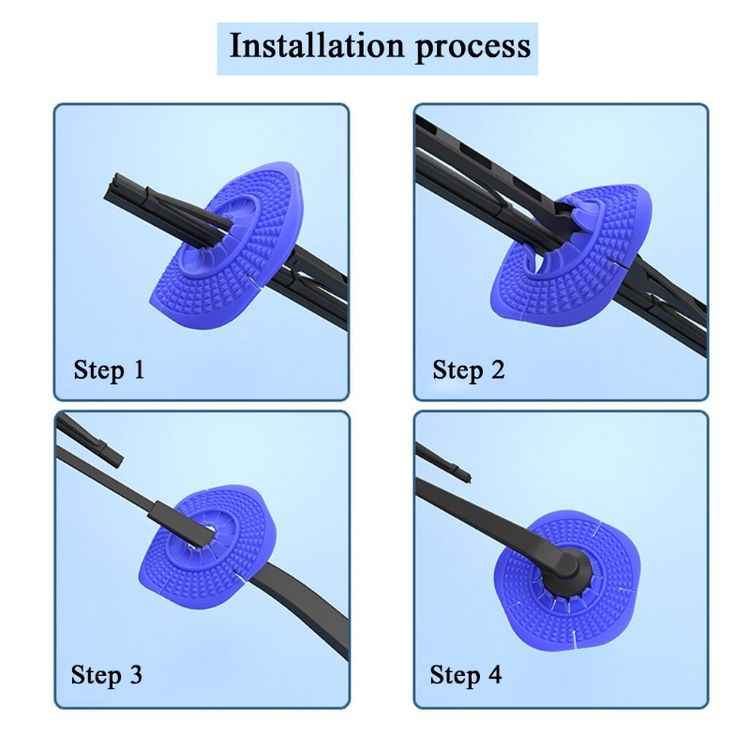 Installation process

Step 1

Step 2

Step 3

Step 4