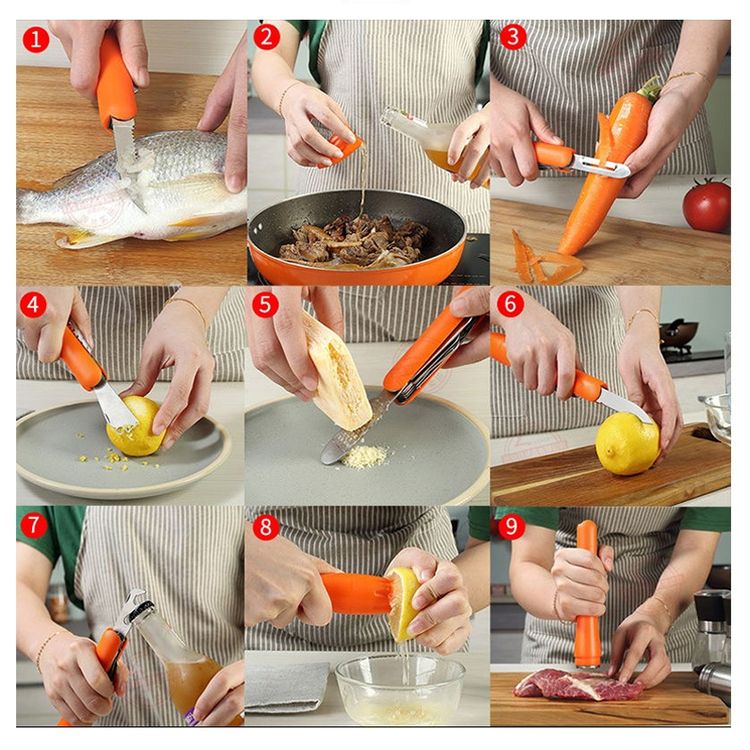 1 2 3 4 5 6 7 8 9