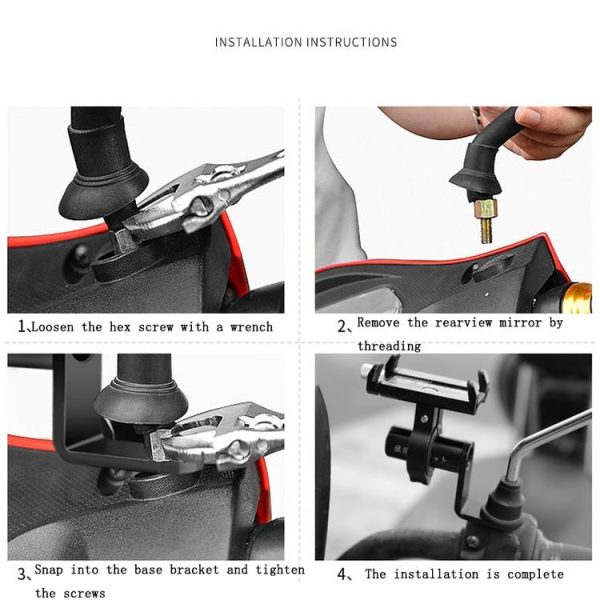 INSTALLATION INSTRUCTIONS

1、Loosen the hex screw with a wrench

2、Remove the rearview mirror by threading

3、Snap into the base bracket and tighten the screws

4、The installation is complete