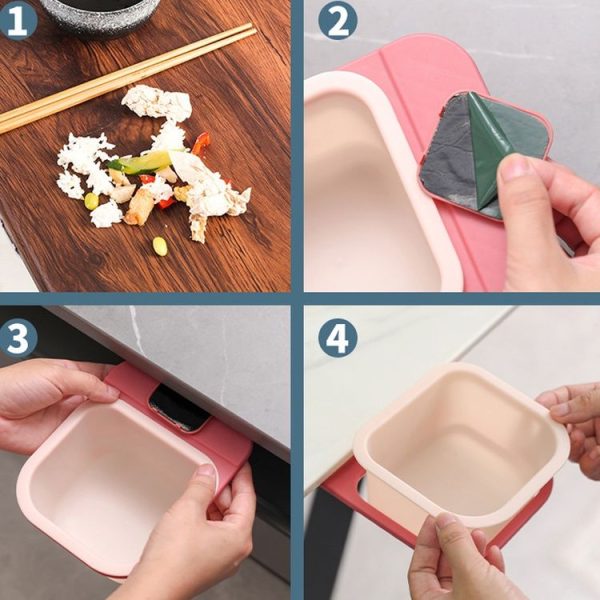 1
2
3
4