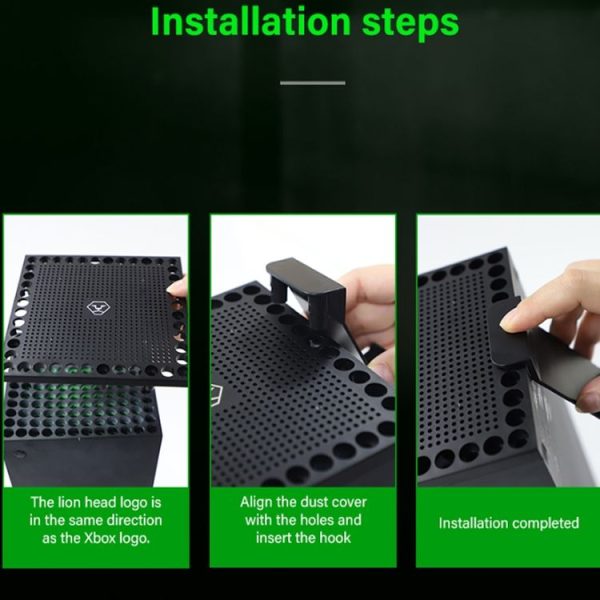 Installation steps

The lion head logo is in the same direction as the Xbox logo.

Align the dust cover with the holes and insert the hook

Installation completed